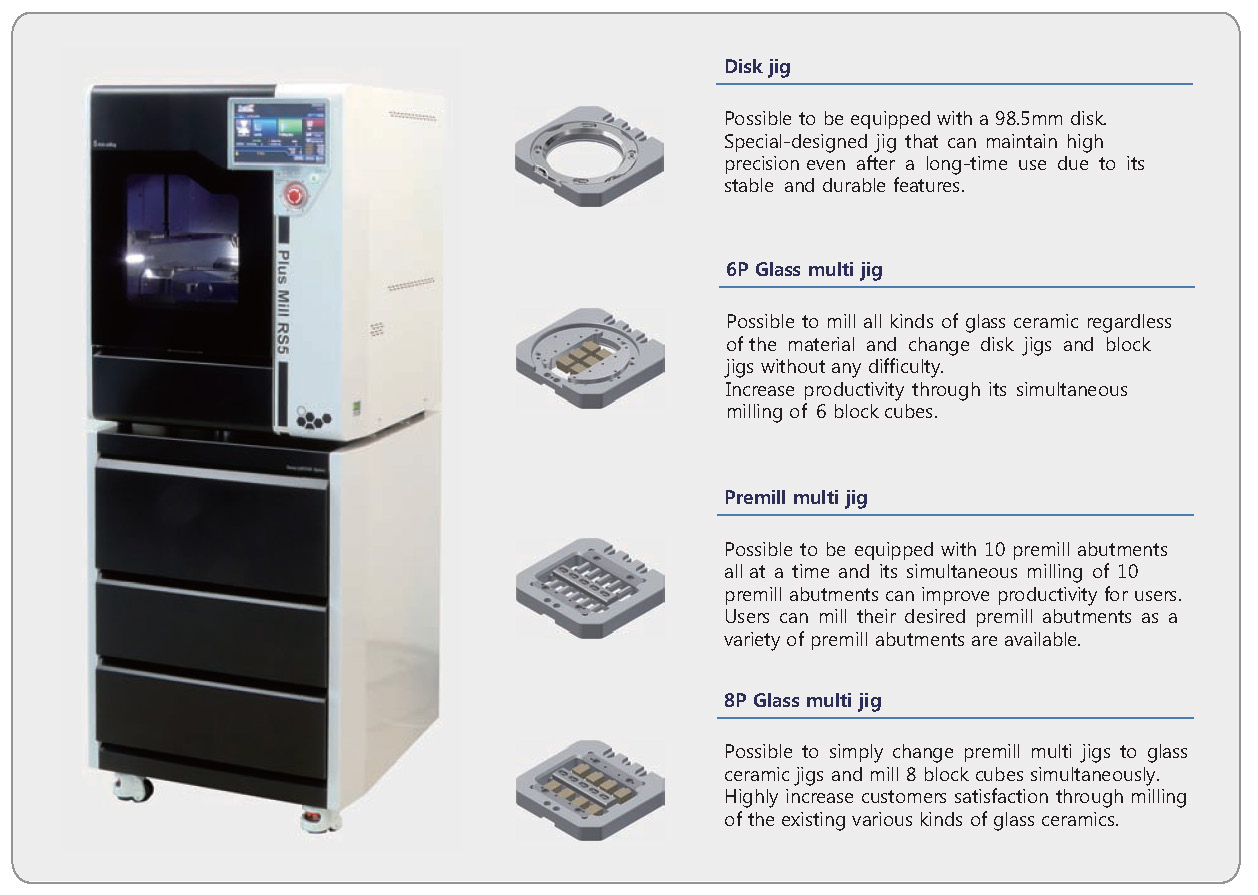 Plus Mill RS5

Disk jig

Possible to be equipped with a 98.5mm disk. Special-designed jig that can maintain high precision even after a long-time use due to its stable and durable features.

6P Glass multi jig

Possible to mill all kinds of glass ceramic regardless of the material and change disk jigs and block jigs without any difficulty.
Increase productivity through its simultaneous milling of 6 block cubes.

Premill multi jig

Possible to be equipped with 10 premill abutments all at a time and its simultaneous milling of 10 premill abutments can improve productivity for users. Users can mill their desired premill abutments as a variety of premill abutments are available.

8P Glass multi jig

Possible to simply change premill multi jigs to glass ceramic jigs and mill 8 block cubes simultaneously. Highly increase customers satisfaction through milling of the existing various kinds of glass ceramics.